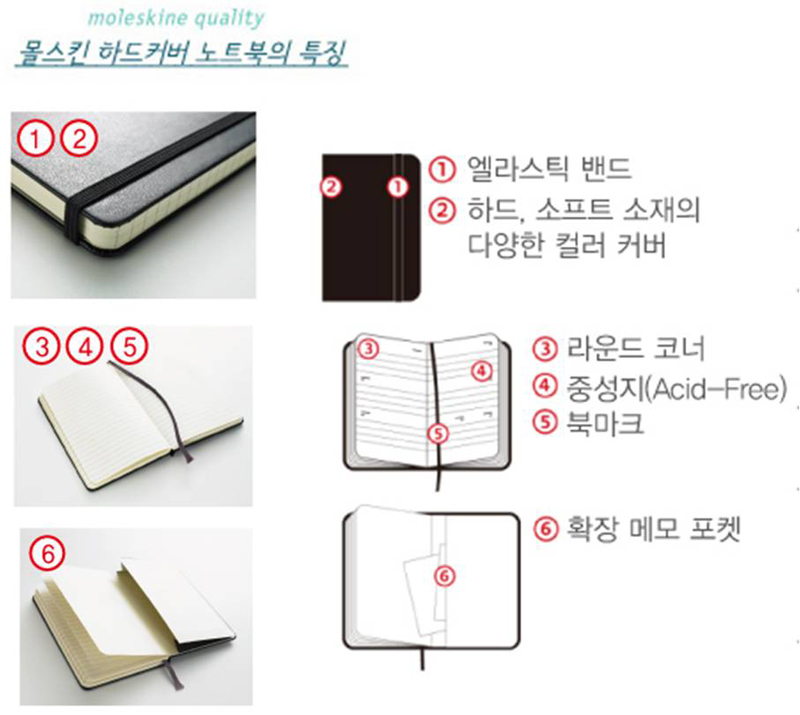 moleskine quality
몰스킨 하드커버 노트북의 특징

① ②

② ①

① 엘라스틱 밴드
② 하드, 소프트 소재의 다양한 컬러 커버

③ ④ ⑤

③ ④ ⑤

③ 라운드 코너
④ 중성지(Acid-Free)
⑤ 북마크

⑥

⑥

⑥ 확장 메모 포켓