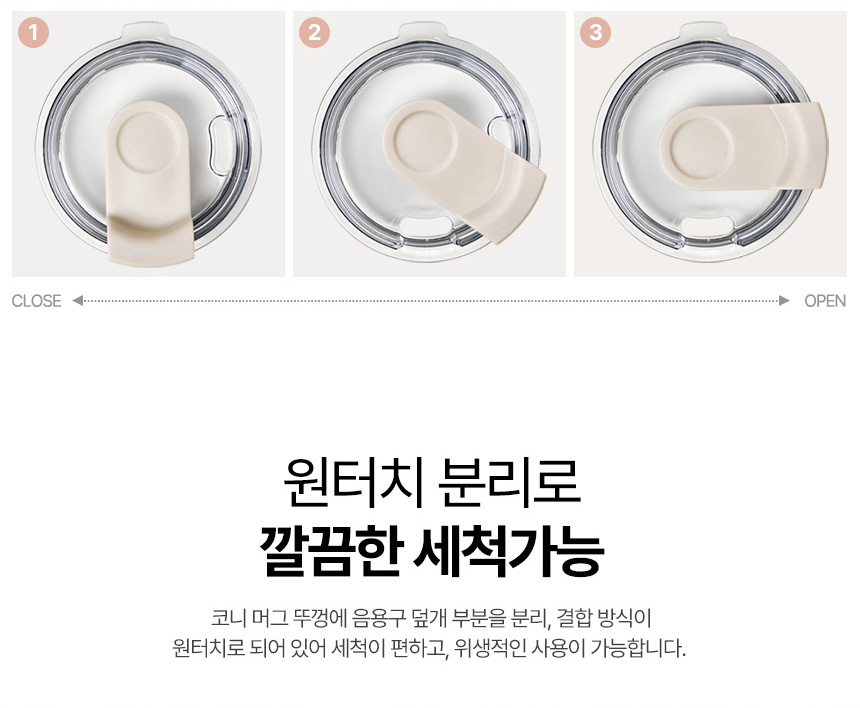 1

2

3

CLOSE

OPEN

원터치 분리로
깔끔한 세척가능

코니 머그 뚜껑에 음용구 덮개 부분을 분리, 결합 방식이
원터치로 되어 있어 세척이 편하고, 위생적인 사용이 가능합니다.