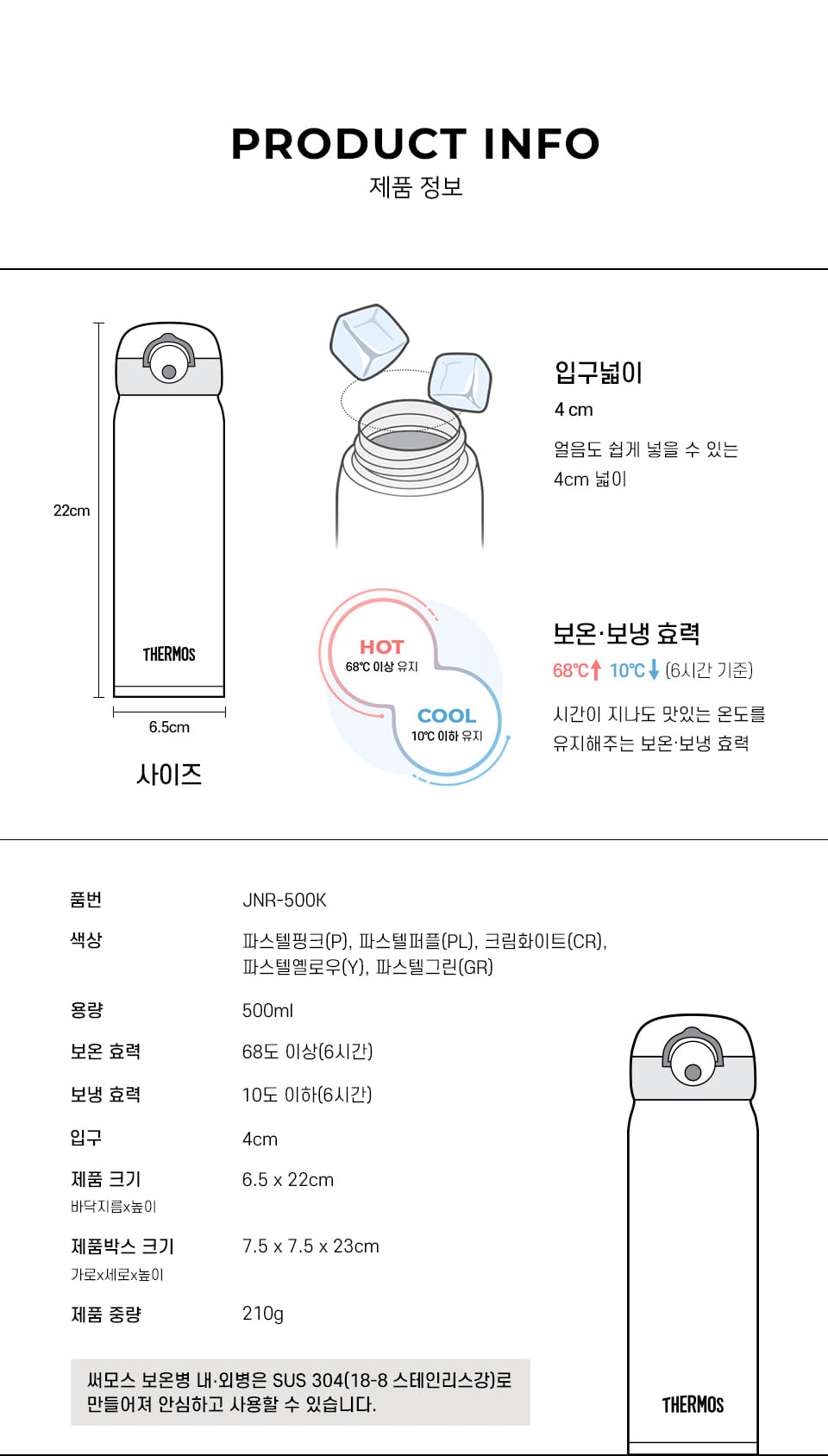 PRODUCT INFO
제품 정보

22cm

THERMOS

6.5cm

사이즈

입구넓이
4 cm
얼음도 쉽게 넣을 수 있는
4cm 넓이

HOT
68℃ 이상 유지
COOL
10℃ 이하 유지

보온·보냉 효력
68℃↑ 10℃↓ (6시간 기준)
시간이 지나도 맛있는 온도를
유지해주는 보온·보냉 효력

| 품번 | JNR-500K |
|---|---|
| 색상 | 파스텔핑크(P), 파스텔퍼플(PL), 크림화이트(CR), 파스텔옐로우(Y), 파스텔그린(GR) |
| 용량 | 500ml |
| 보온 효력 | 68도 이상(6시간) |
| 보냉 효력 | 10도 이하(6시간) |
| 입구 | 4cm |
| 제품 크기 바닥지름x높이 | 6.5 x 22cm |
| 제품박스 크기 가로x세로x높이 | 7.5 x 7.5 x 23cm |
| 제품 중량 | 210g |

써모스 보온병 내·외병은 SUS 304(18-8 스테인리스강)로 만들어져 안심하고 사용할 수 있습니다.

THERMOS