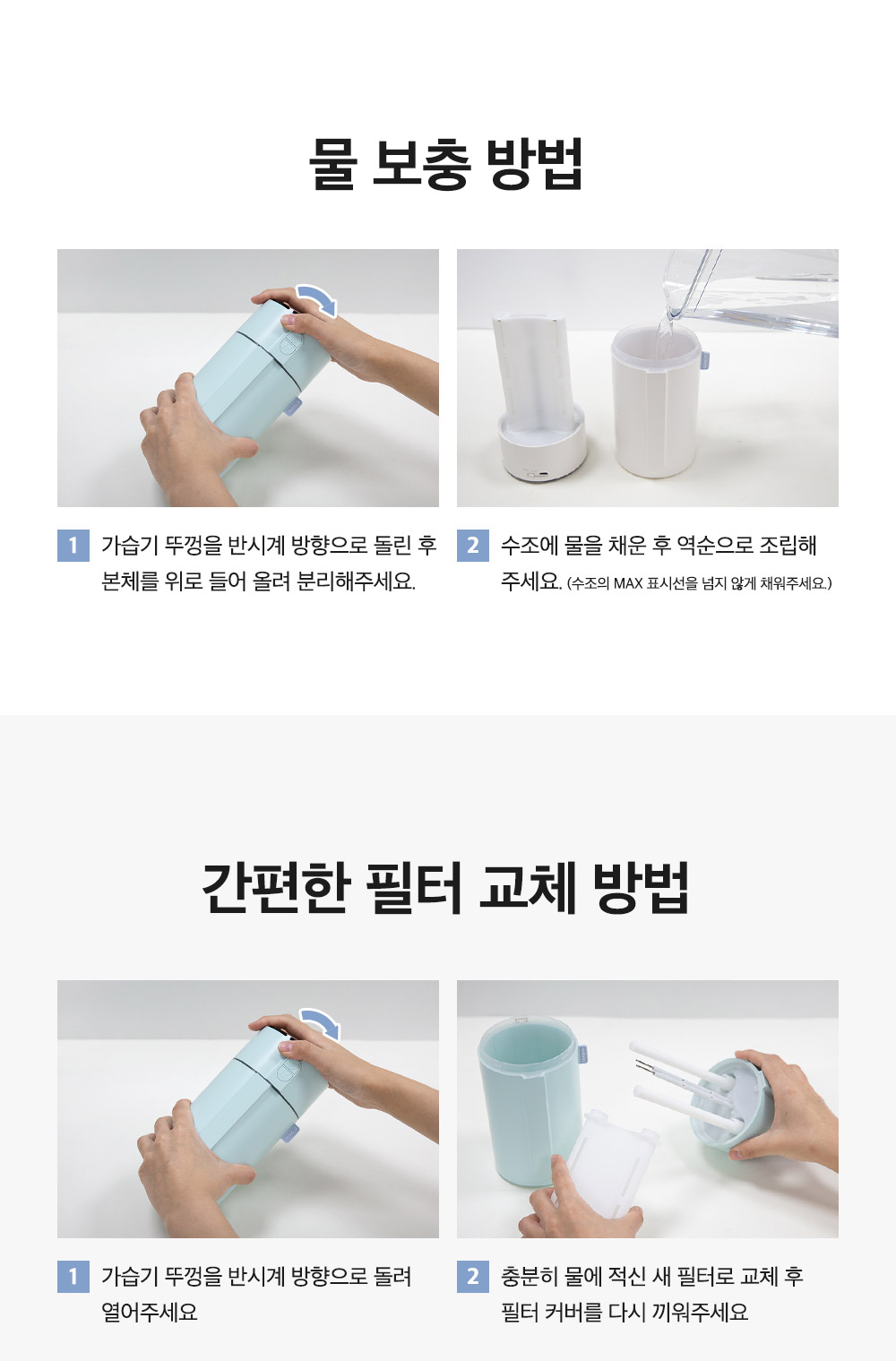 물 보충 방법

1 가습기 뚜껑을 반시계 방향으로 돌린 후 본체를 위로 들어 올려 분리해주세요.

2 수조에 물을 채운 후 역순으로 조립해 주세요. (수조의 MAX 표시선을 넘지 않게 채워주세요.)

간편한 필터 교체 방법

1 가습기 뚜껑을 반시계 방향으로 돌려 열어주세요

2 충분히 물에 적신 새 필터로 교체 후 필터 커버를 다시 끼워주세요